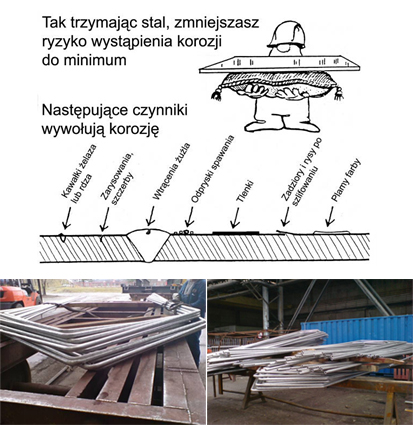 Tak trzymając stal, zmniejszasz ryzyko wystąpienia korozji do minimum

Następujące czynniki wywołują korozję

Kawałki żelaza lub rdza

Zarysowania, szczerby

Wtrącenia żużla

Odpryski spawania

Tlenki

Zadziory i rysy po szlifowaniu

Plamy farby