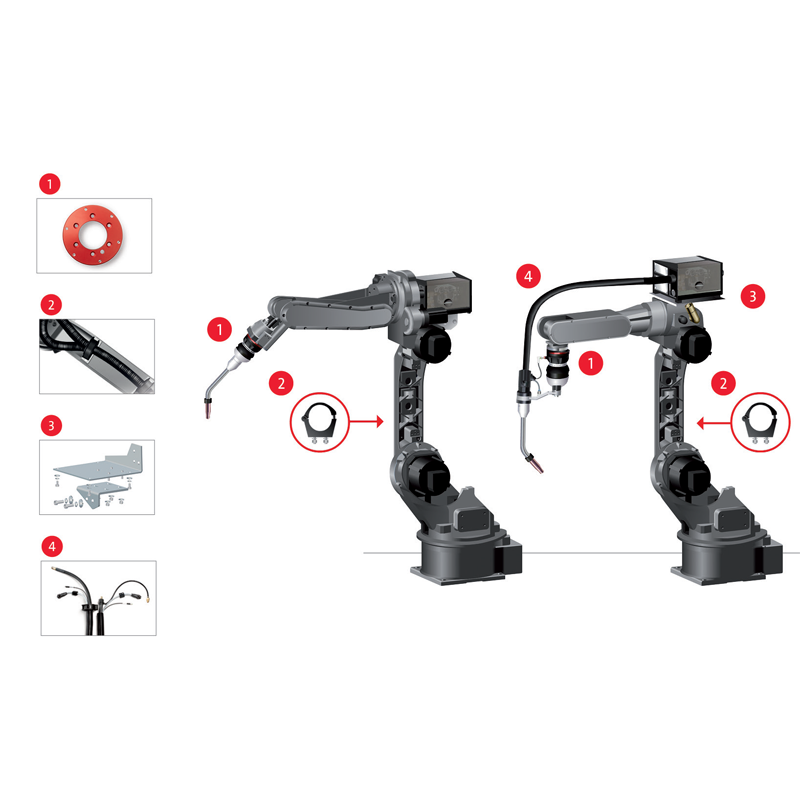 1

2

3

4

1

2

4

3

1

2